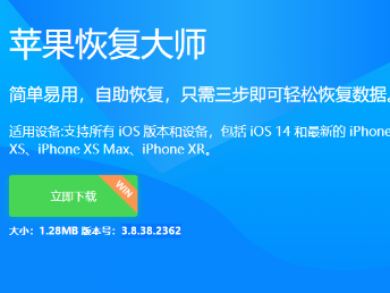 苹果恢复大师

简单易用，自助恢复，只需三步即可轻松恢复数据。

适用设备:支持所有 iOS 版本和设备，包括 iOS 14 和最新的 iPhone XS、iPhone XS Max、iPhone XR。

立即下载

WIN

大小：1.28MB 版本号：3.8.38.2362