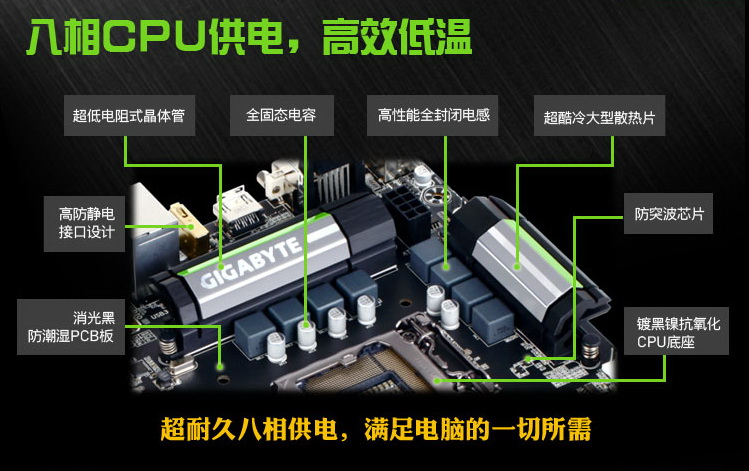 八相CPU供电，高效低温

超低电阻式晶体管

全固态电容

高性能全封闭电感

超酷冷大型散热片

高防静电接口设计

防突波芯片

GIGABYTE

消光黑防潮湿PCB板

镀黑镍抗氧化CPU底座

超耐久八相供电，满足电脑的一切所需